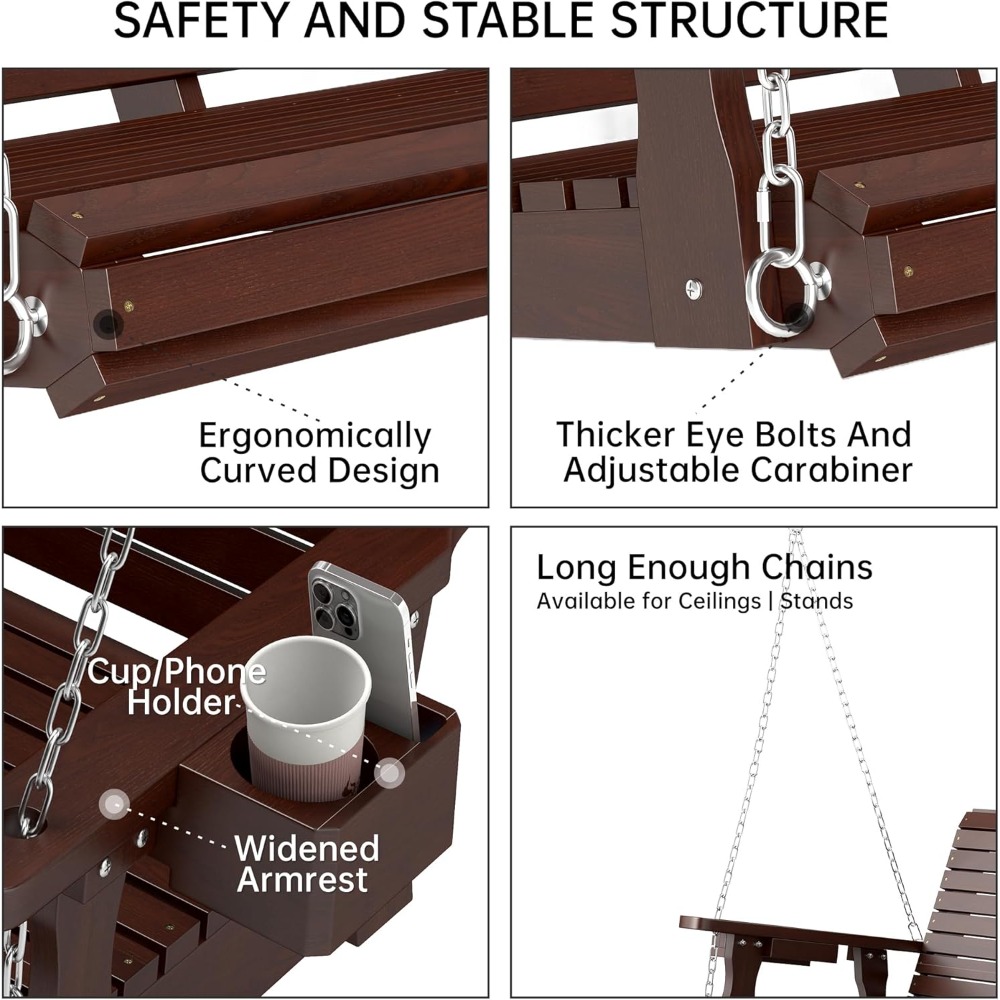 SAFETY AND STABLE STRUCTURE

Ergonomically Curved Design

Thicker Eye Bolts And Adjustable Carabiner

Cup/Phone Holder

Widened Armrest

Long Enough Chains
Available for Ceilings | Stands